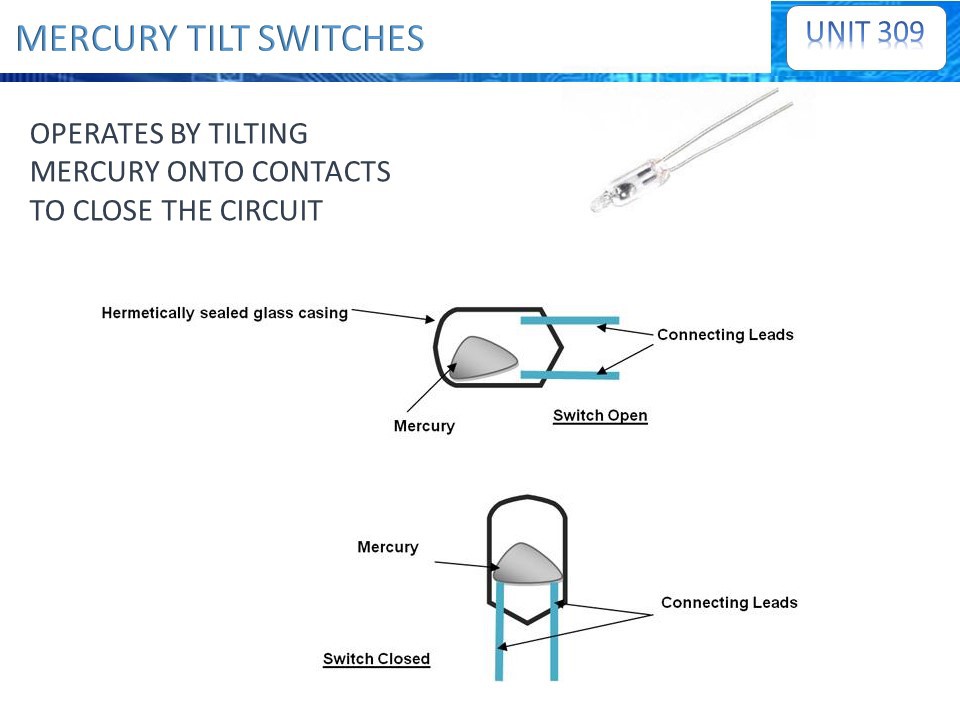 MERCURY TILT SWITCHES

UNIT 309

OPERATES BY TILTING MERCURY ONTO CONTACTS TO CLOSE THE CIRCUIT

Hermetically sealed glass casing

Connecting Leads

Mercury

Switch Open

Mercury

Connecting Leads

Switch Closed